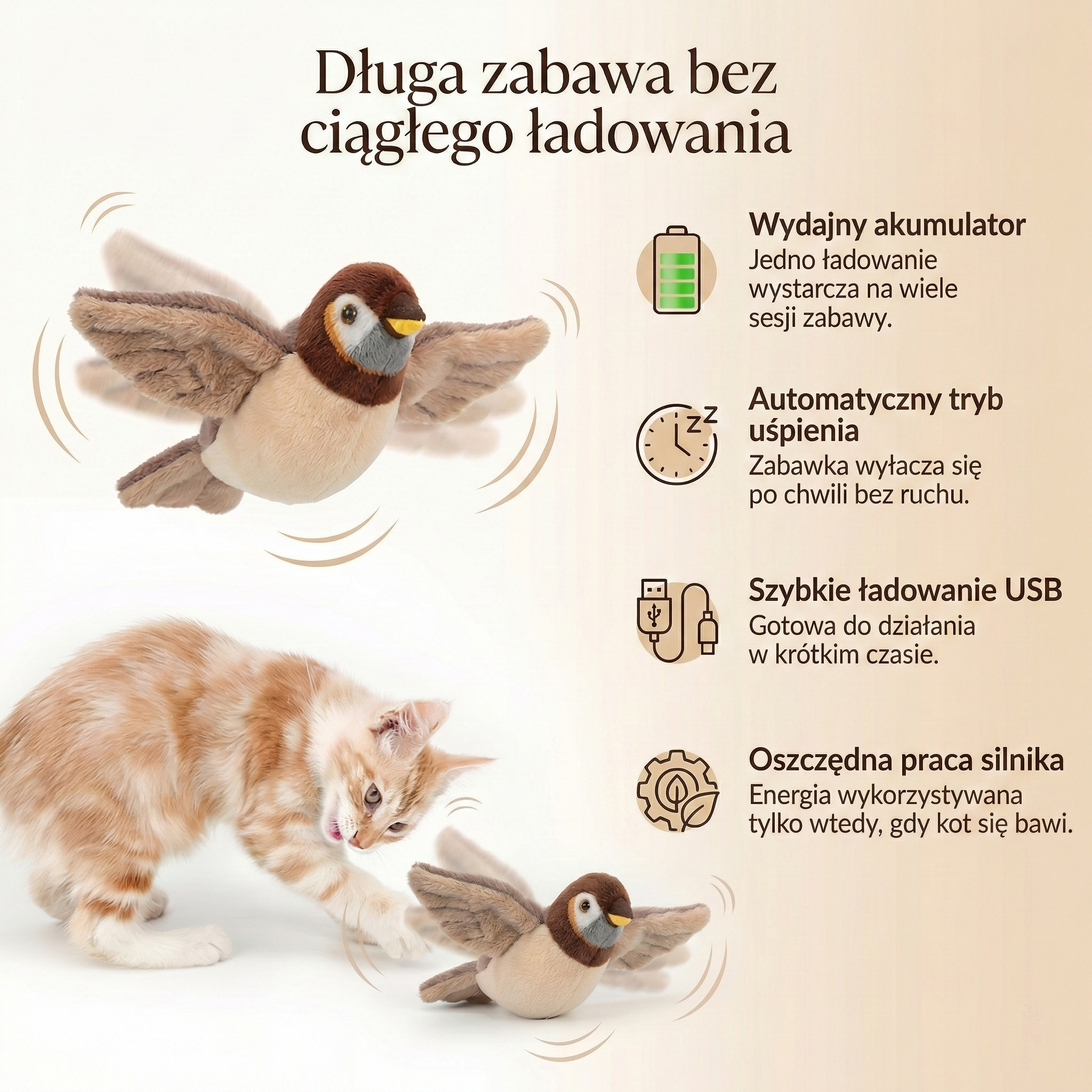 Długa zabawa bez ciągłego ładowania

Wydajny akumulator
Jedno ładowanie wystarcza na wiele sesji zabawy.

Automatyczny tryb uśpienia
Zabawka wyłacza się po chwili bez ruchu.

Szybkie ładowanie USB
Gotowa do działania w krótkim czasie.

Oszczędna praca silnika
Energia wykorzystywana tylko wtedy, gdy kot się bawi.